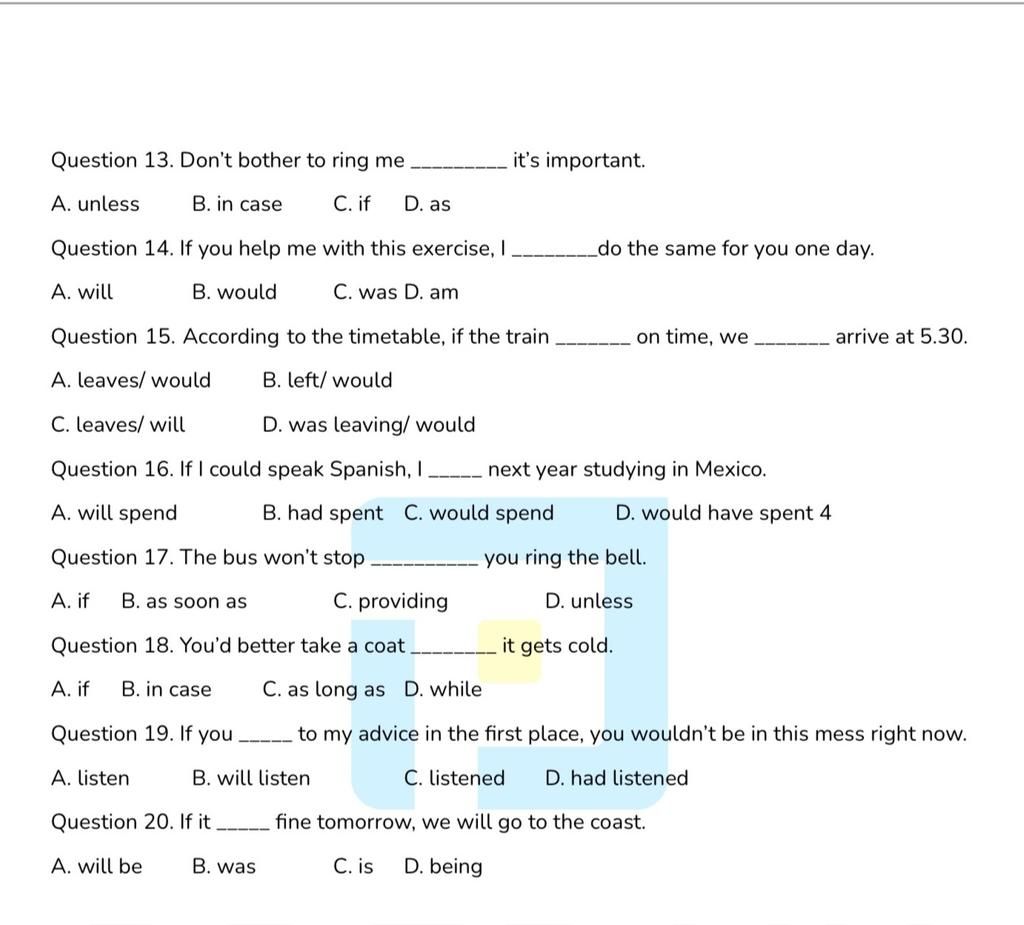 Question 13. Don't bother to ring me _________ it's important.

A. unless B. in case C. if D. as

Question 14. If you help me with this exercise, I ________do the same for you one day.

A. will B. would C. was D. am

Question 15. According to the timetable, if the train _______ on time, we _______ arrive at 5.30.

A. leaves/ would B. left/ would

C. leaves/ will D. was leaving/ would

Question 16. If I could speak Spanish, I _____ next year studying in Mexico.

A. will spend B. had spent C. would spend D. would have spent 4

Question 17. The bus won't stop __________ you ring the bell.

A. if B. as soon as C. providing D. unless

Question 18. You'd better take a coat ________ it gets cold.

A. if B. in case C. as long as D. while

Question 19. If you _____ to my advice in the first place, you wouldn't be in this mess right now.

A. listen B. will listen C. listened D. had listened

Question 20. If it _____ fine tomorrow, we will go to the coast.

A. will be B. was C. is D. being