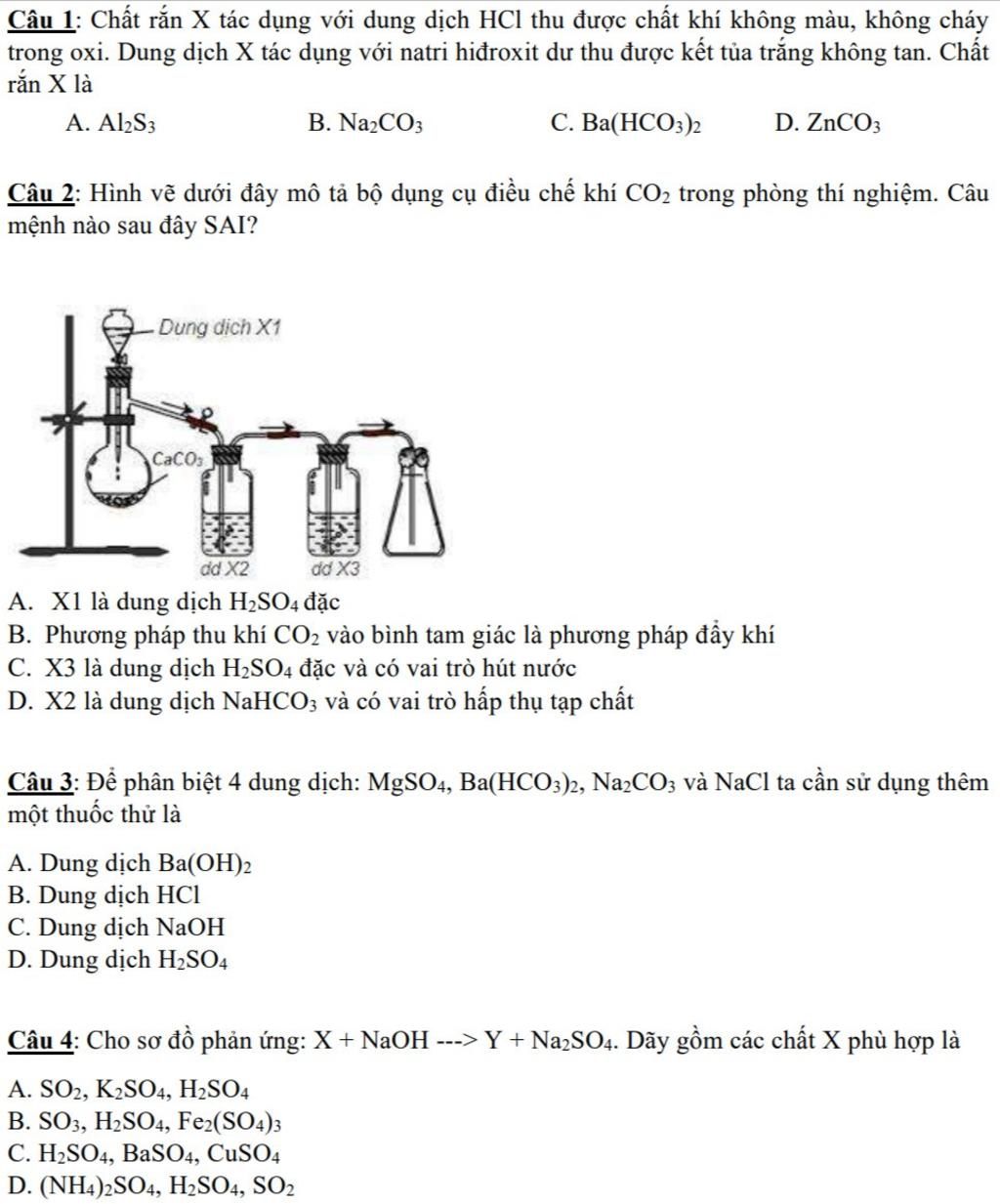 Câu 1: Chất rắn X tác dụng với dung dịch HCl thu được chất khí không màu, không cháy trong oxi. Dung dịch X tác dụng với natri hiđroxit dư thu được kết tủa trắng không tan. Chất rắn X là

A. $Al_2S_3$ B. $Na_2CO_3$ C. $Ba(HCO_3)_2$ D. $ZnCO_3$

Câu 2: Hình vẽ dưới đây mô tả bộ dụng cụ điều chế khí $CO_2$ trong phòng thí nghiệm. Câu mệnh nào sau đây SAI?

Dung dịch X1

$CaCO_3$

dd X2

dd X3

A. X1 là dung dịch $H_2SO_4$ đặc
B. Phương pháp thu khí $CO_2$ vào bình tam giác là phương pháp đẩy khí
C. X3 là dung dịch $H_2SO_4$ đặc và có vai trò hút nước
D. X2 là dung dịch $NaHCO_3$ và có vai trò hấp thụ tạp chất

Câu 3: Để phân biệt 4 dung dịch: $MgSO_4$, $Ba(HCO_3)_2$, $Na_2CO_3$ và NaCl ta cần sử dụng thêm một thuốc thử là

A. Dung dịch $Ba(OH)_2$
B. Dung dịch HCl
C. Dung dịch NaOH
D. Dung dịch $H_2SO_4$

Câu 4: Cho sơ đồ phản ứng: X + NaOH ---> Y + $Na_2SO_4$. Dãy gồm các chất X phù hợp là

A. $SO_2$, $K_2SO_4$, $H_2SO_4$
B. $SO_3$, $H_2SO_4$, $Fe_2(SO_4)_3$
C. $H_2SO_4$, $BaSO_4$, $CuSO_4$
D. $(NH_4)_2SO_4$, $H_2SO_4$, $SO_2$