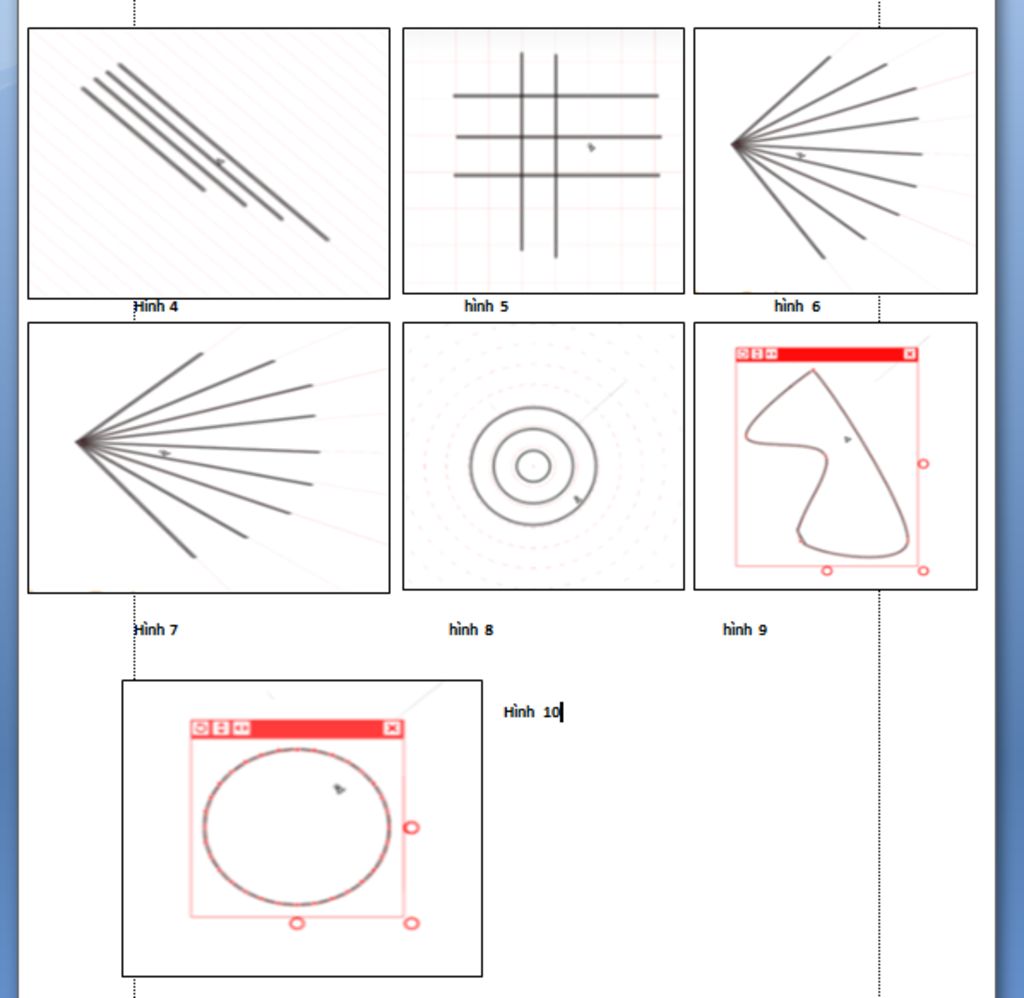 Hình 4

hình 5

hình 6

Hình 7

hình 8

hình 9

Hình 10