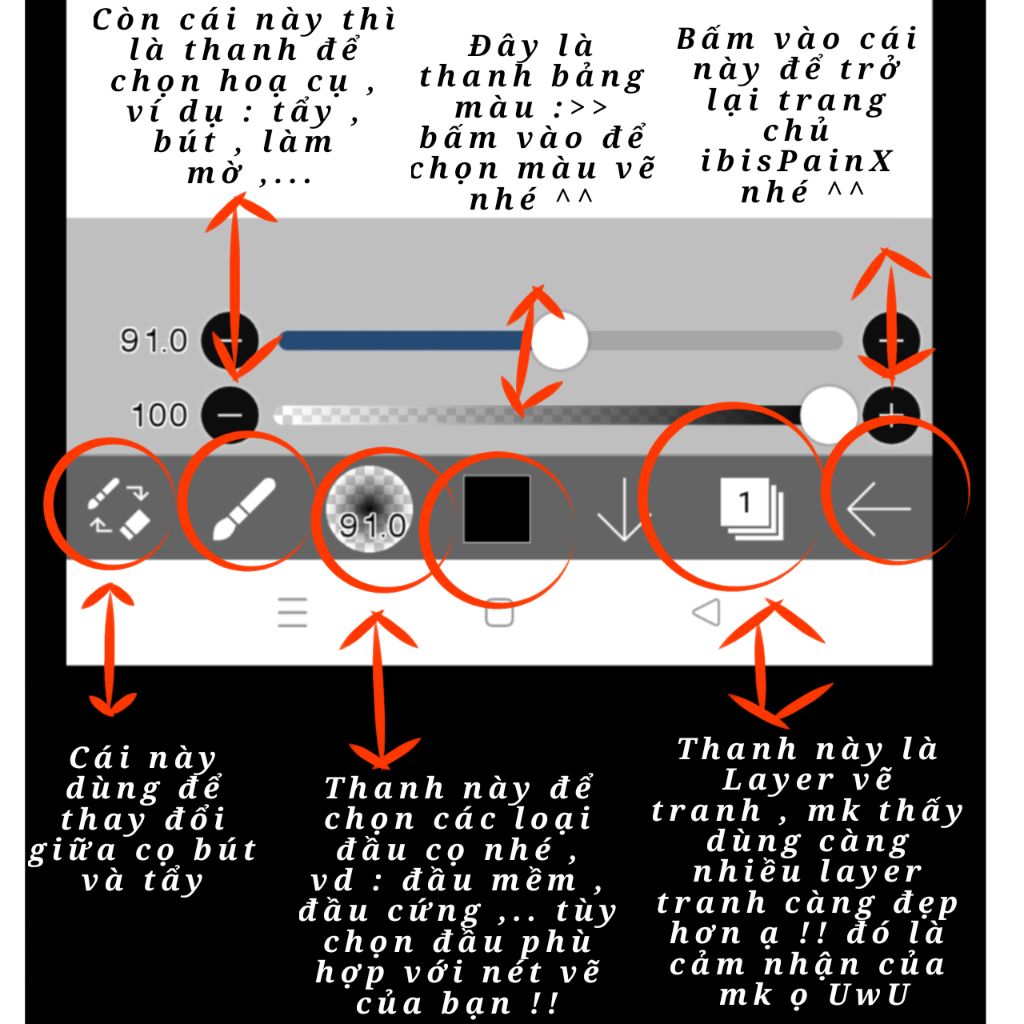 Còn cái này thì là thanh để chọn hoạ cụ , ví dụ : tẩy , bút , làm mờ ,...

Đây là thanh bảng màu :>> bấm vào để chọn màu vẽ nhé ^^

Bấm vào cái này để trở lại trang chủ ibisPainX nhé ^^

91.0

100

91.0

1

Cái này dùng để thay đổi giữa cọ bút và tẩy

Thanh này để chọn các loại đầu cọ nhé , vd : đầu mềm , đầu cứng ,.. tùy chọn đầu phù hợp với nét vẽ của bạn !!

Thanh này là Layer vẽ tranh , mk thấy dùng càng nhiều layer tranh càng đẹp hơn ạ !! đó là cảm nhận của mk ọ UwU